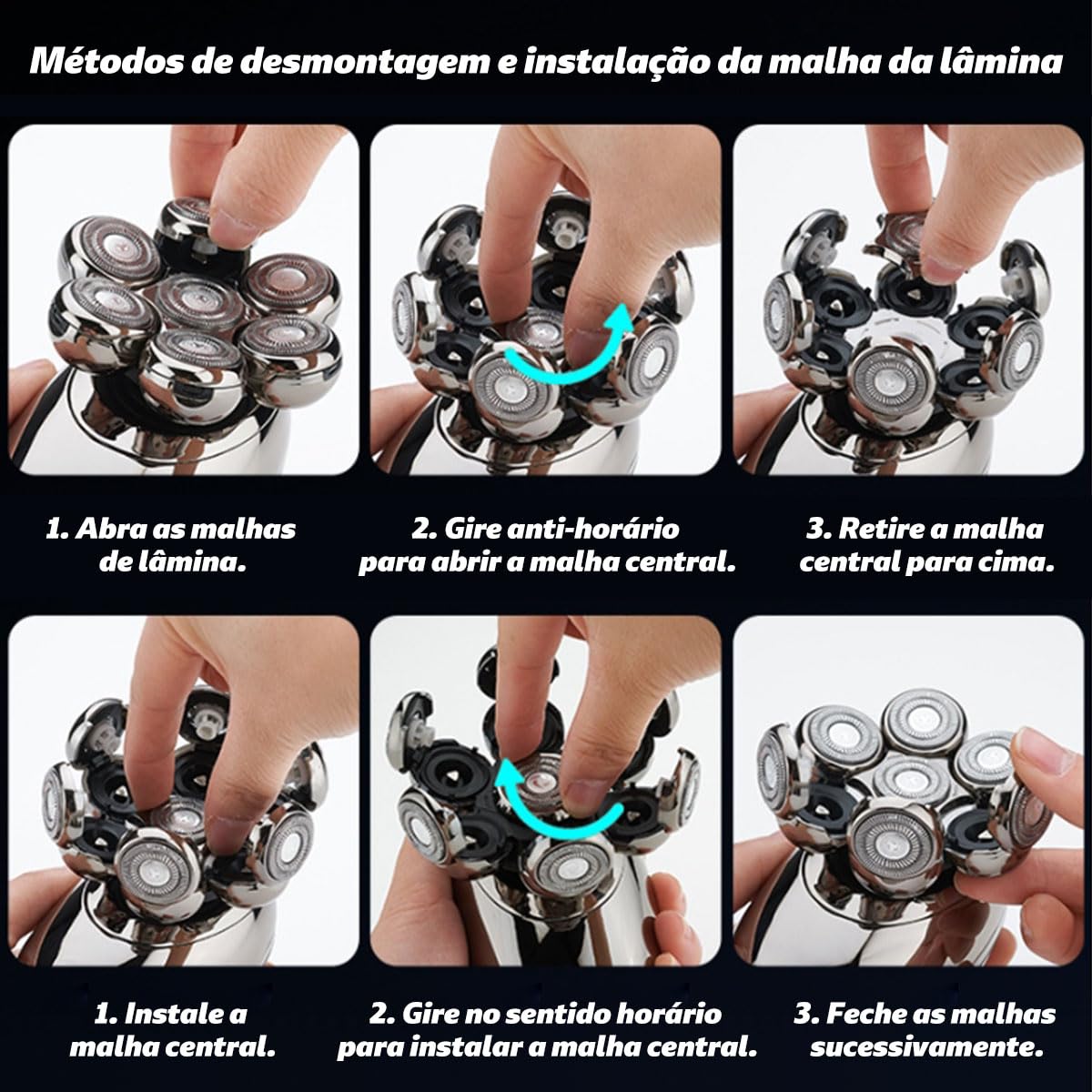 Métodos de desmontagem e instalação da malha da lâmina

1. Abra as malhas de lâmina.

2. Gire anti-horário para abrir a malha central.

3. Retire a malha central para cima.

1. Instale a malha central.

2. Gire no sentido horário para instalar a malha central.

3. Feche as malhas sucessivamente.