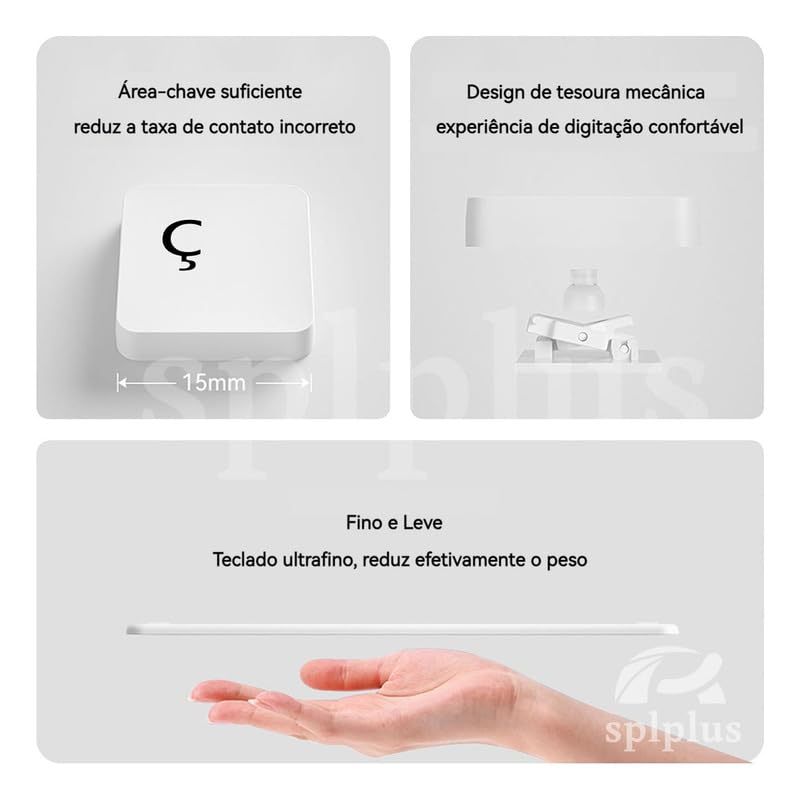 Área-chave suficiente
reduz a taxa de contato incorreto

Ç

15mm

Design de tesoura mecânica
experiência de digitação confortável

splplus

Fino e Leve
Teclado ultrafino, reduz efetivamente o peso

splplus